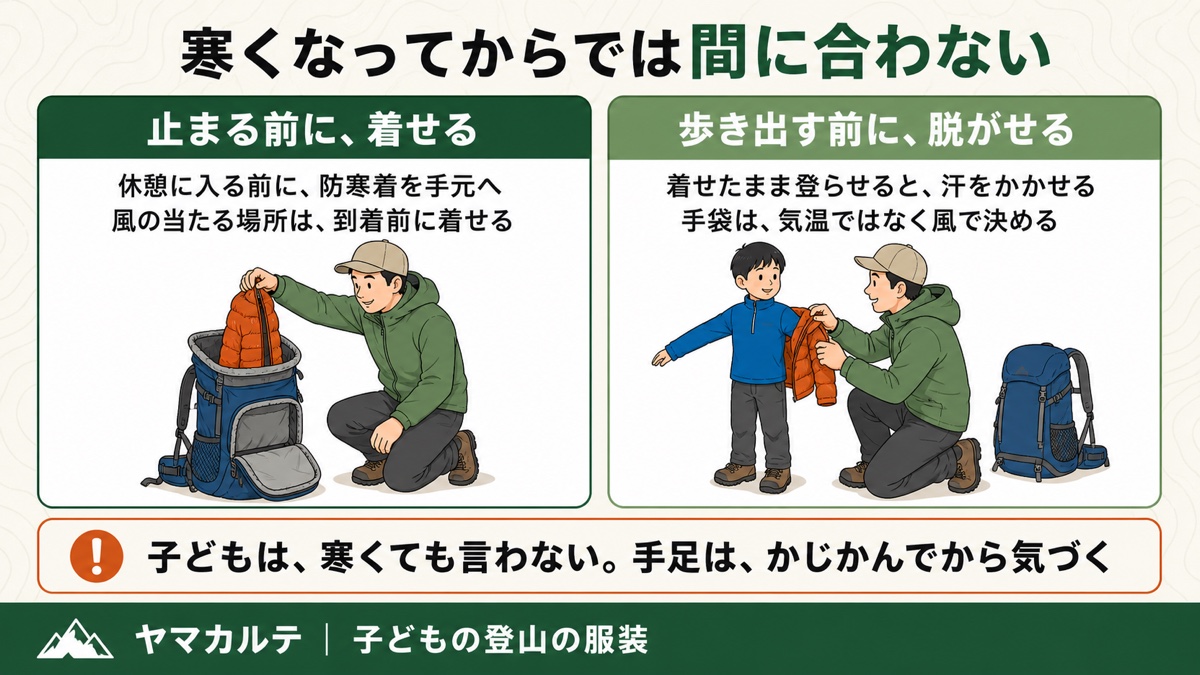 寒くなってからでは間に合わない

止まる前に、着せる

休憩に入る前に、防寒着を手元へ
風の当たる場所は、到着前に着せる

歩き出す前に、脱がせる

着せたまま登らせると、汗をかかせる
手袋は、気温ではなく風で決める

!

子どもは、寒くても言わない。手足は、かじかんでから気づく

ヤマカルテ | 子どもの登山の服装