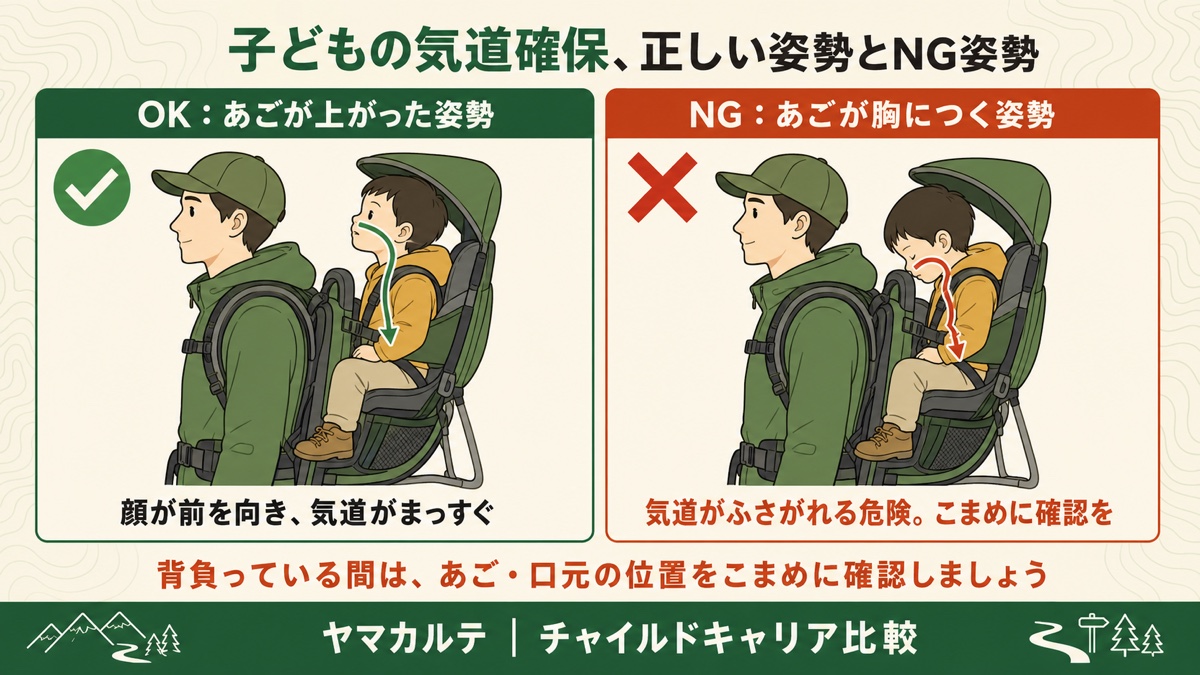 子どもの気道確保、正しい姿勢とNG姿勢

OK：あごが上がった姿勢

顔が前を向き、気道がまっすぐ

NG：あごが胸につく姿勢

気道がふさがれる危険。こまめに確認を

背負っている間は、あご・口元の位置をこまめに確認しましょう

ヤマカルテ ｜ チャイルドキャリア比較