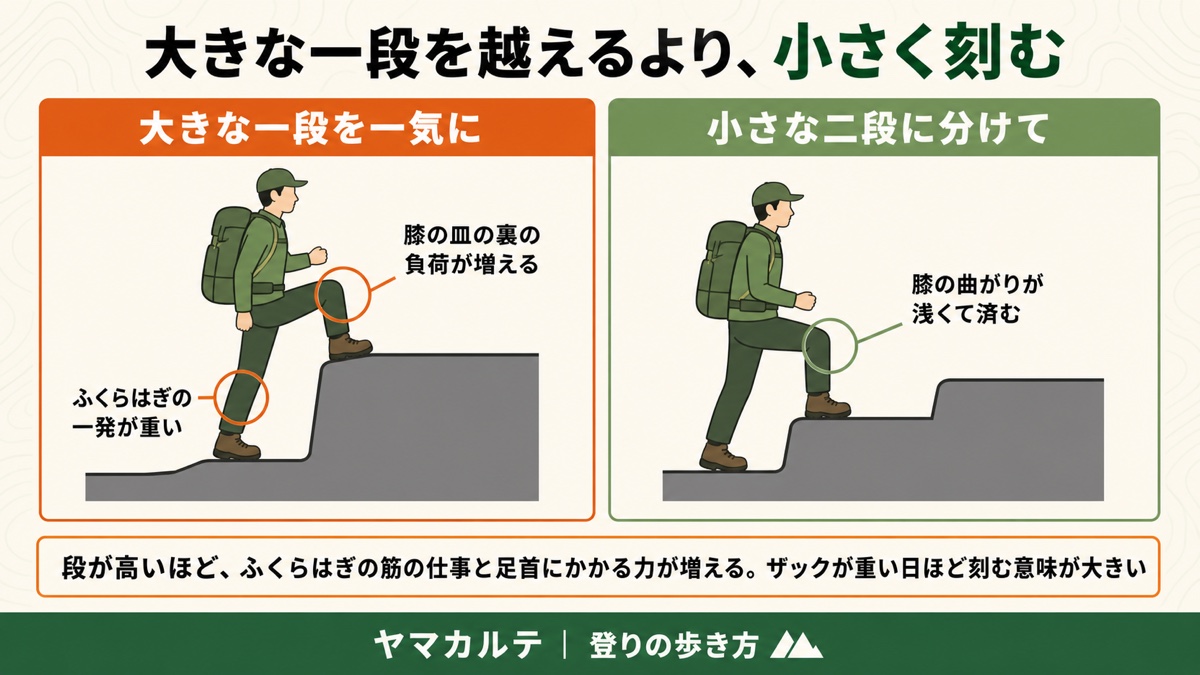 大きな一段を越えるより、小さく刻む

大きな一段を一気に

膝の皿の裏の負荷が増える

ふくらはぎの一発が重い

小さな二段に分けて

膝の曲がりが浅くて済む

段が高いほど、ふくらはぎの筋の仕事と足首にかかる力が増える。ザックが重い日ほど刻む意味が大きい

ヤマカルテ | 登りの歩き方