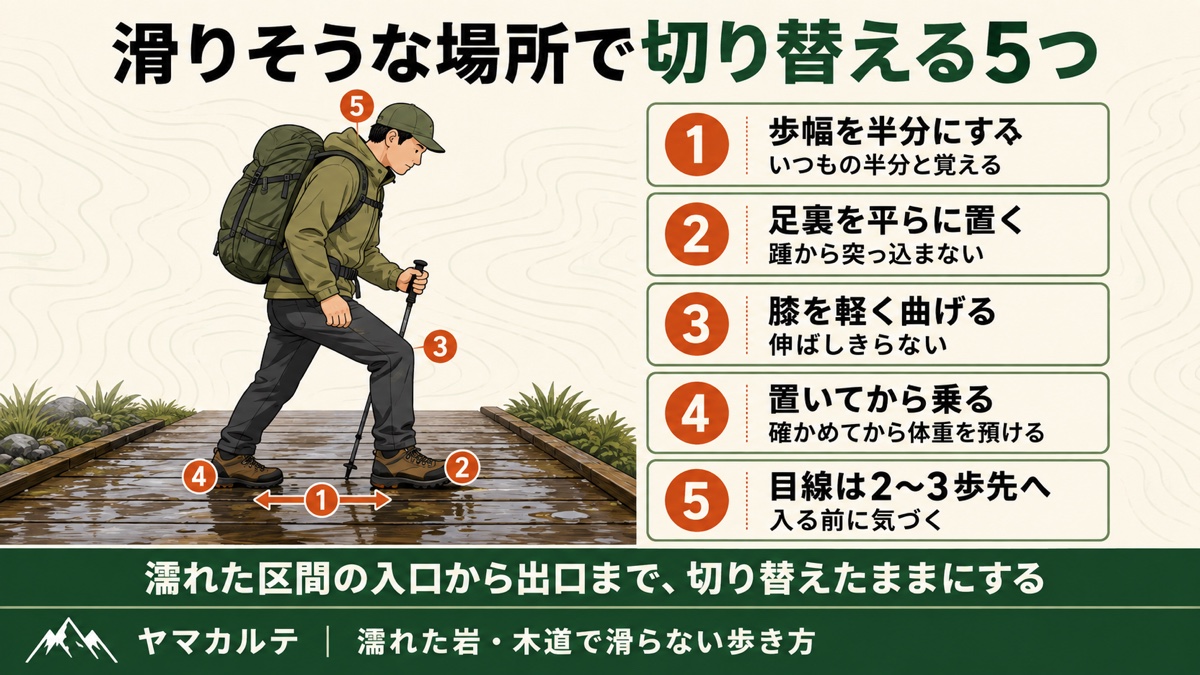 滑りそうな場所で切り替える5つ

5

3

4

1

2

1
歩幅を半分にする
いつもの半分と覚える

2
足裏を平らに置く
踵から突っ込まない

3
膝を軽く曲げる
伸ばしきらない

4
置いてから乗る
確かめてから体重を預ける

5
目線は2〜3歩先へ
入る前に気づく

濡れた区間の入口から出口まで、切り替えたままにする

ヤマカルテ | 濡れた岩・木道で滑らない歩き方