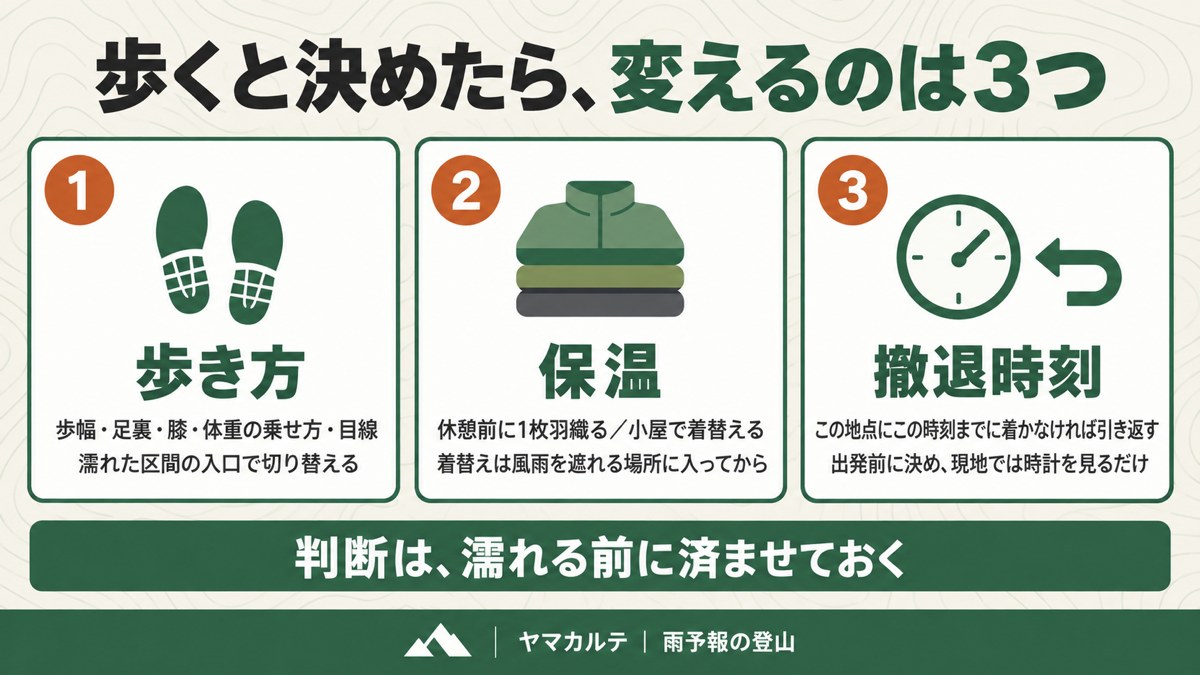 歩くと決めたら、変えるのは3つ

1
歩き方
歩幅・足裏・膝・体重の乗せ方・目線
濡れた区間の入口で切り替える

2
保温
休憩前に1枚羽織る／小屋で着替える
着替えは風雨を遮れる場所に入ってから

3
撤退時刻
この地点にこの時刻までに着かなければ引き返す
出発前に決め、現地では時計を見るだけ

判断は、濡れる前に済ませておく

ヤマカルテ ｜ 雨予報の登山