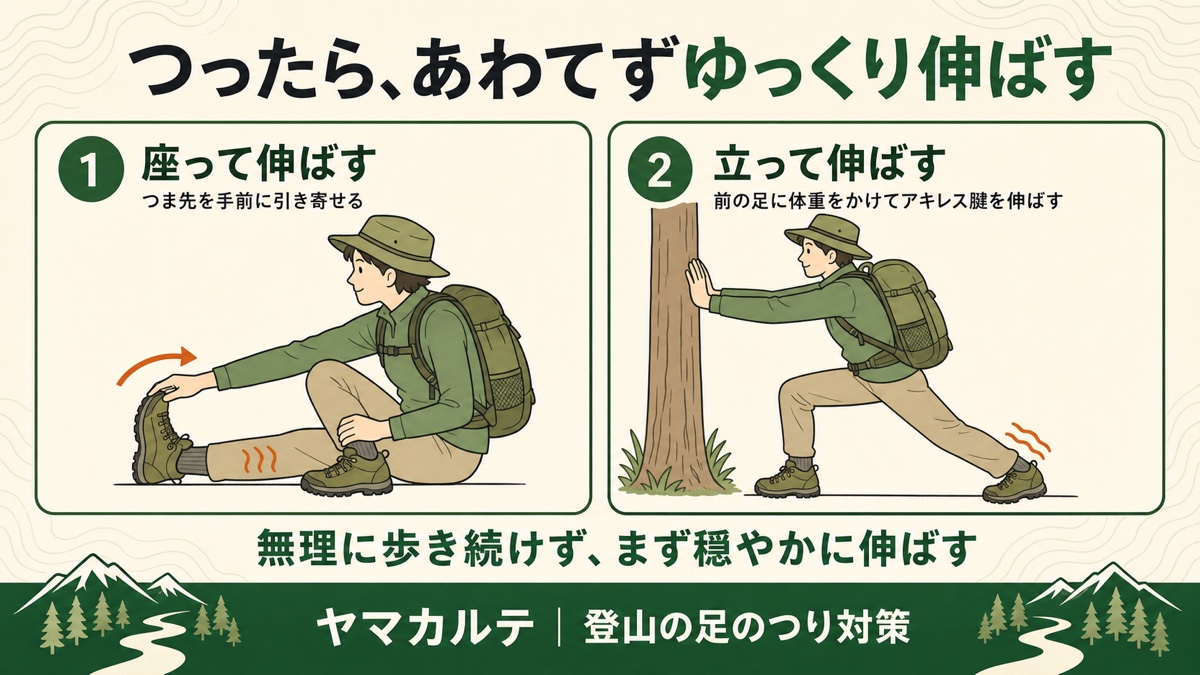 つったら、あわてずゆっくり伸ばす

1 座って伸ばす
つま先を手前に引き寄せる

2 立って伸ばす
前の足に体重をかけてアキレス腱を伸ばす

無理に歩き続けず、まず穏やかに伸ばす

ヤマカルテ | 登山の足のつり対策