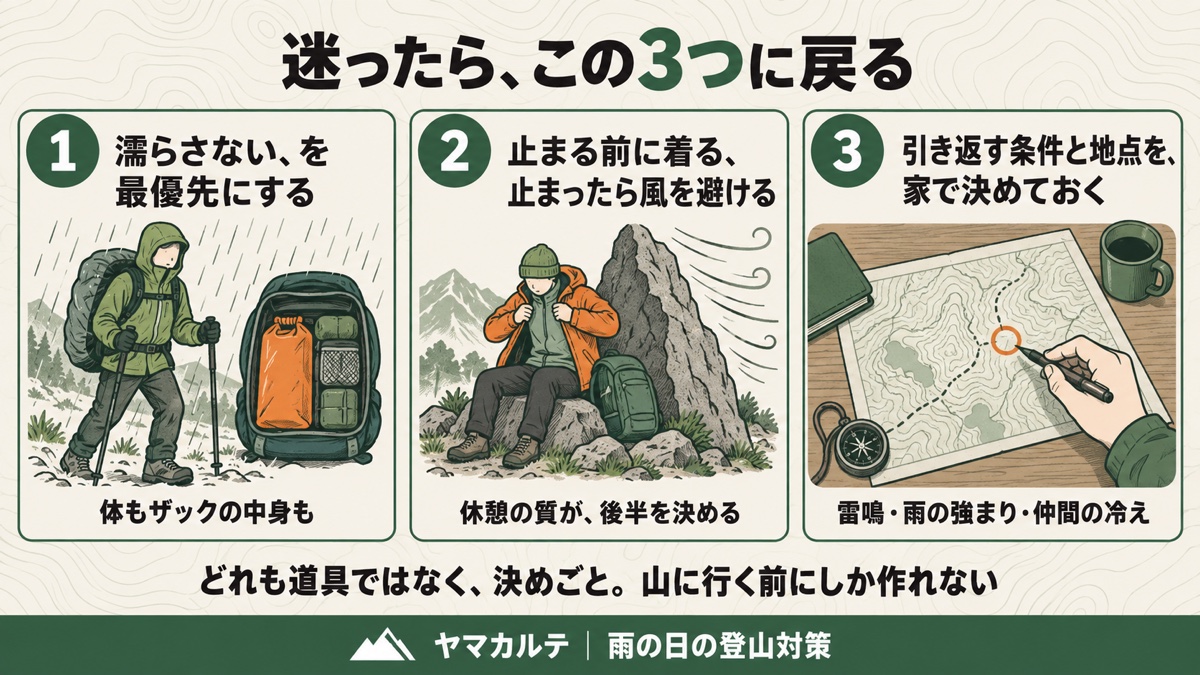 迷ったら、この3つに戻る

1 濡らさない、を最優先にする

体もザックの中身も

2 止まる前に着る、止まったら風を避ける

休憩の質が、後半を決める

3 引き返す条件と地点を、家で決めておく

雷鳴・雨の強まり・仲間の冷え

どれも道具ではなく、決めごと。山に行く前にしか作れない

ヤマカルテ | 雨の日の登山対策