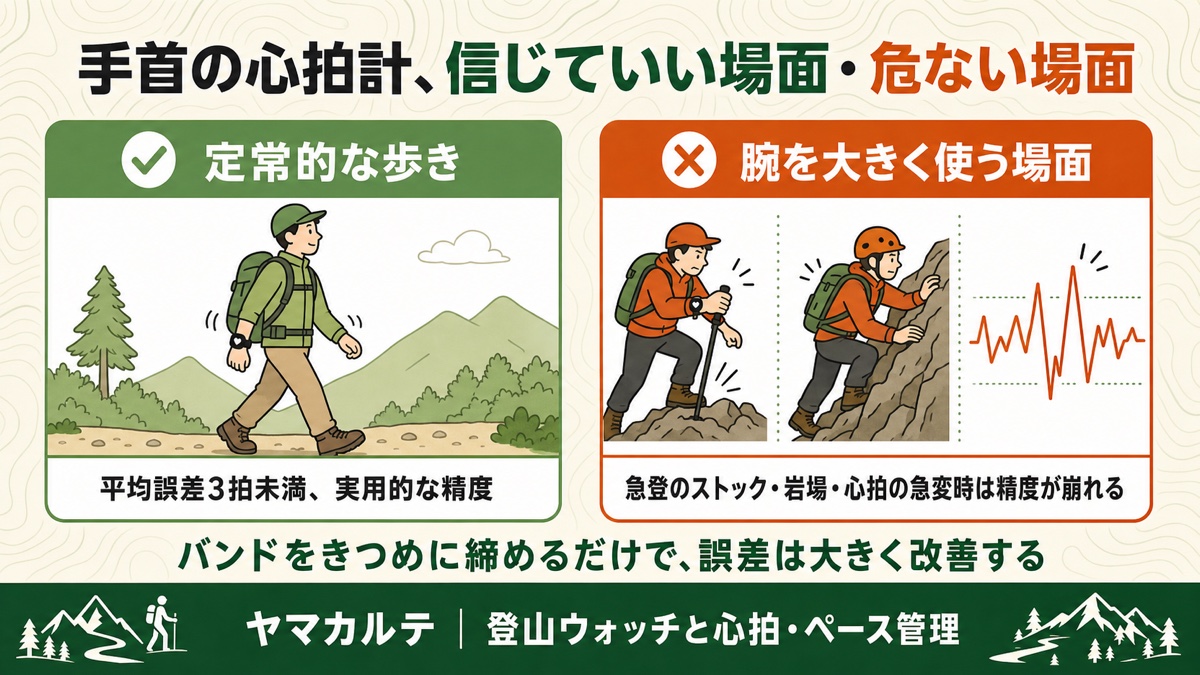 手首の心拍計、信じていい場面・危ない場面

定常的な歩き

平均誤差3拍未満、実用的な精度

腕を大きく使う場面

急登のストック・岩場・心拍の急変時は精度が崩れる

バンドをきつめに締めるだけで、誤差は大きく改善する

ヤマカルテ | 登山ウォッチと心拍・ペース管理