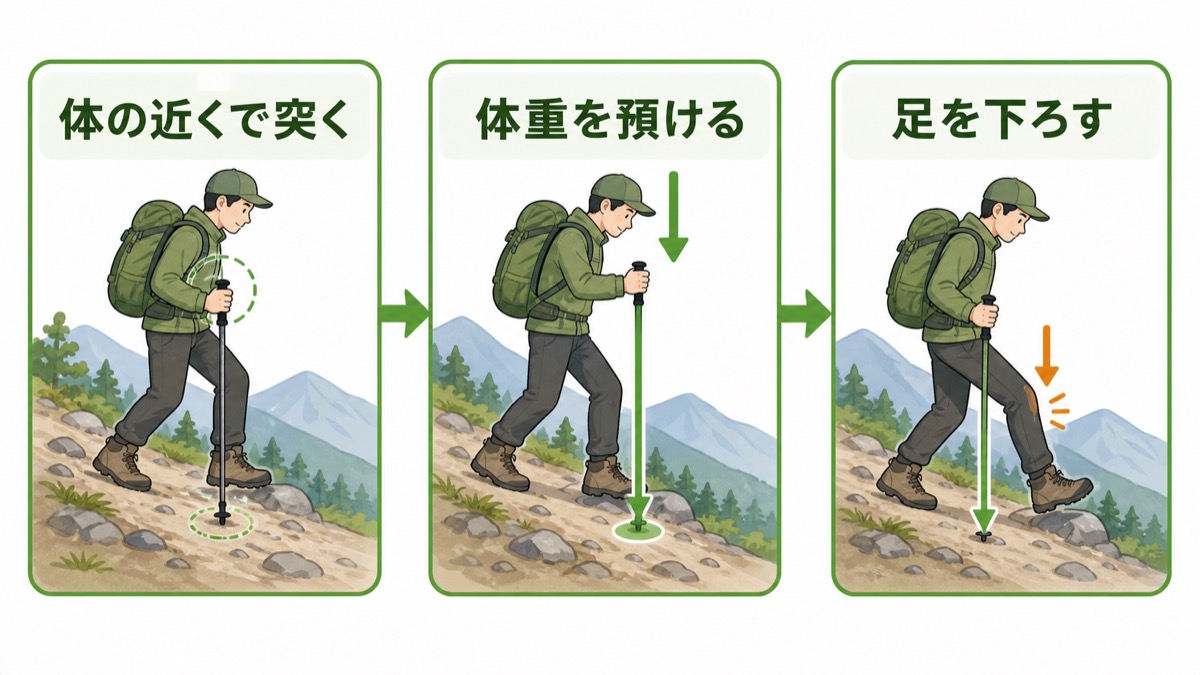 体の近くで突く

体重を預ける

足を下ろす