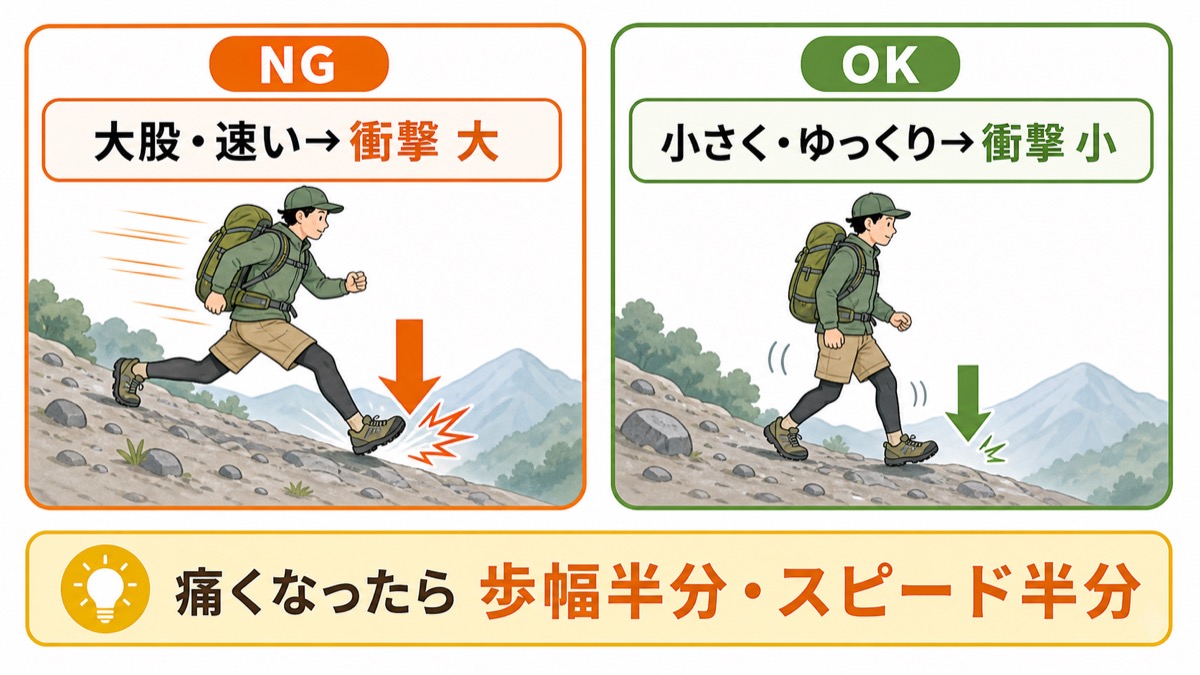 NG

大股・速い→ 衝撃 大

OK

小さく・ゆっくり→ 衝撃 小

痛くなったら 歩幅半分・スピード半分