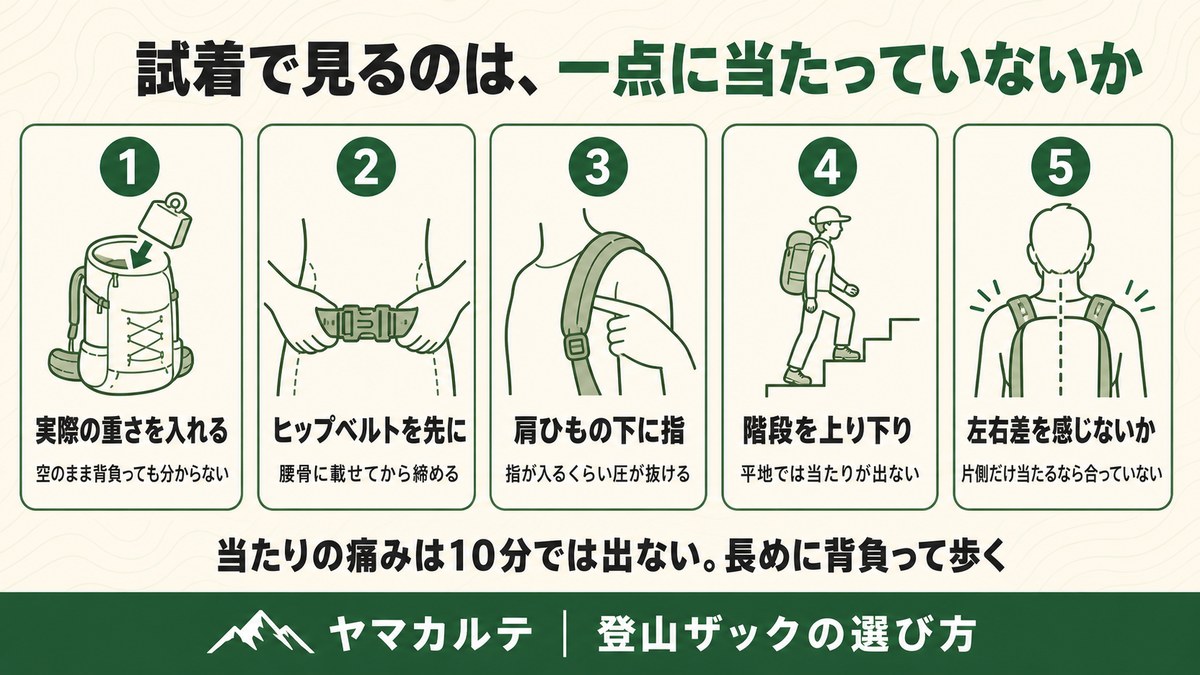 試着で見るのは、一点に当たっていないか

1
実際の重さを入れる
空のまま背負っても分からない

2
ヒップベルトを先に
腰骨に載せてから締める

3
肩ひもの下に指
指が入るくらい圧が抜ける

4
階段を上り下り
平地では当たりが出ない

5
左右差を感じないか
片側だけ当たるなら合っていない

当たりの痛みは10分では出ない。長めに背負って歩く

ヤマカルテ | 登山ザックの選び方